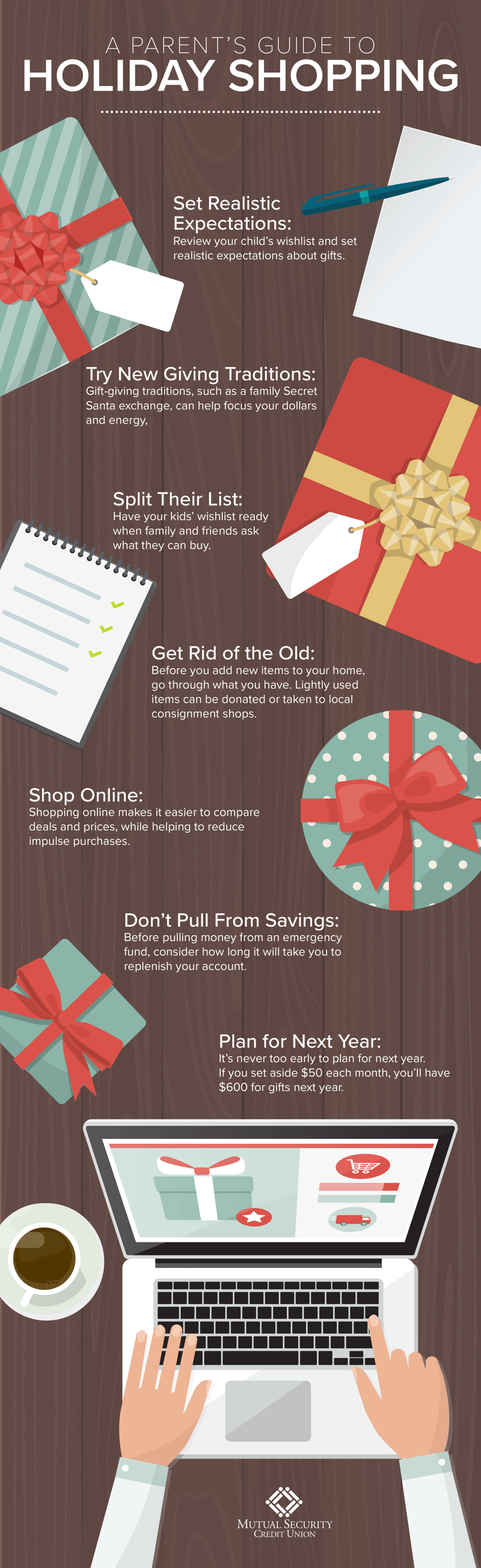 A PARENT'S GUIDE TO
HOLIDAY SHOPPING

Set Realistic Expectations:
Review your child's wishlist and set realistic expectations about gifts.

Try New Giving Traditions:
Gift-giving traditions, such as a family Secret Santa exchange, can help focus your dollars and energy,

Split Their List:
Have your kids' wishlist ready when family and friends ask what they can buy.

Get Rid of the Old:
Before you add new items to your home, go through what you have. Lightly used items can be donated or taken to local consignment shops.

Shop Online:
Shopping online makes it easier to compare deals and prices, while helping to reduce impulse purchases.

Don't Pull From Savings:
Before pulling money from an emergency fund, consider how long it will take you to replenish your account.

Plan for Next Year:
It's never too early to plan for next year. If you set aside $50 each month, you'll have $600 for gifts next year.

MUTUAL SECURITY
CREDIT UNION