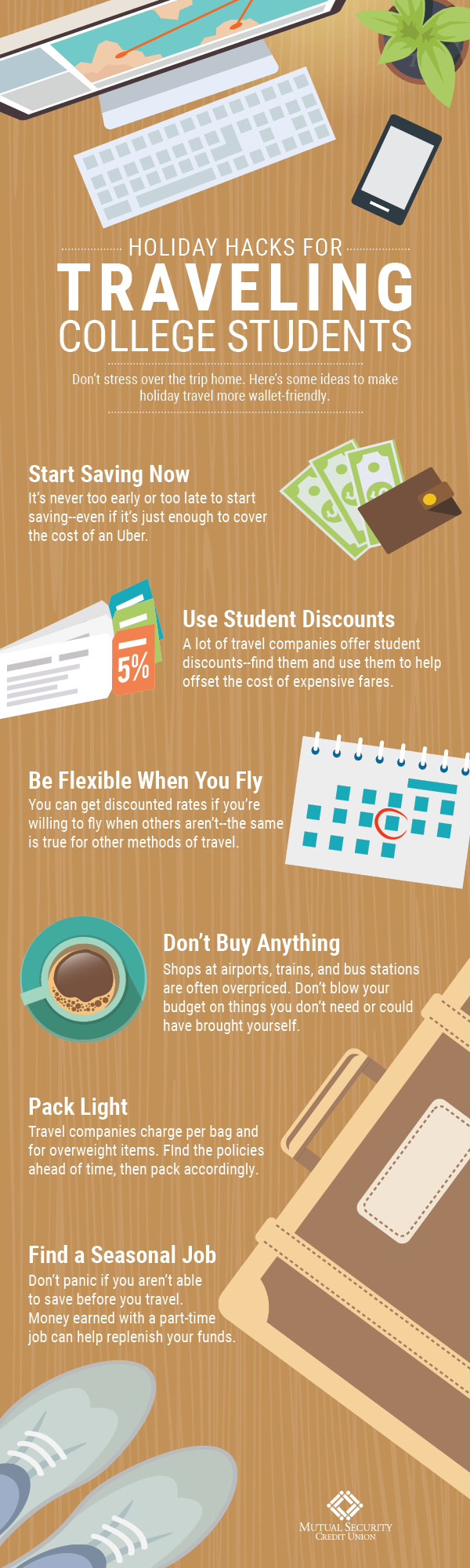 HOLIDAY HACKS FOR
TRAVELING
COLLEGE STUDENTS

Don't stress over the trip home. Here's some ideas to make holiday travel more wallet-friendly.

Start Saving Now
It's never too early or too late to start saving--even if it's just enough to cover the cost of an Uber.

5%

Use Student Discounts
A lot of travel companies offer student discounts--find them and use them to help offset the cost of expensive fares.

Be Flexible When You Fly
You can get discounted rates if you're willing to fly when others aren't--the same is true for other methods of travel.

Don't Buy Anything
Shops at airports, trains, and bus stations are often overpriced. Don't blow your budget on things you don't need or could have brought yourself.

Pack Light
Travel companies charge per bag and for overweight items. Find the policies ahead of time, then pack accordingly.

Find a Seasonal Job
Don't panic if you aren't able to save before you travel. Money earned with a part-time job can help replenish your funds.

MUTUAL SECURITY
CREDIT UNION