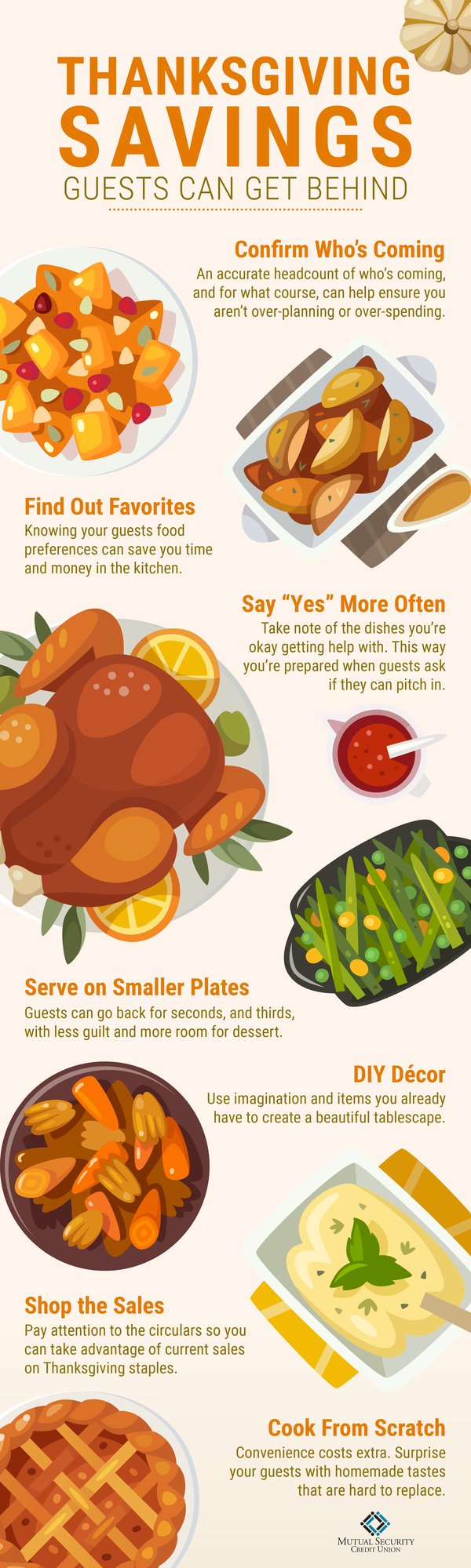 THANKSGIVING SAVINGS
GUESTS CAN GET BEHIND

Confirm Who's Coming
An accurate headcount of who's coming, and for what course, can help ensure you aren't over-planning or over-spending.

Find Out Favorites
Knowing your guests food preferences can save you time and money in the kitchen.

Say "Yes" More Often
Take note of the dishes you're okay getting help with. This way you're prepared when guests ask if they can pitch in.

Serve on Smaller Plates
Guests can go back for seconds, and thirds, with less guilt and more room for dessert.

DIY Décor
Use imagination and items you already have to create a beautiful tablescape.

Shop the Sales
Pay attention to the circulars so you can take advantage of current sales on Thanksgiving staples.

Cook From Scratch
Convenience costs extra. Surprise your guests with homemade tastes that are hard to replace.

MUTUAL SECURITY
CREDIT UNION